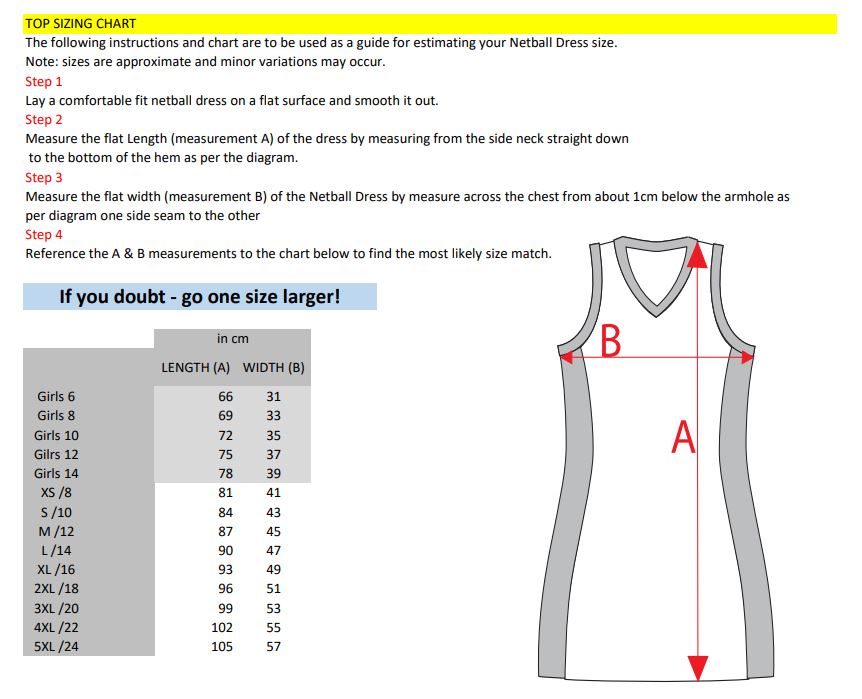 TOP SIZING CHART
The following instructions and chart are to be used as a guide for estimating your Netball Dress size.
Note: sizes are approximate and minor variations may occur.

Step 1
Lay a comfortable fit netball dress on a flat surface and smooth it out.

Step 2
Measure the flat Length (measurement A) of the dress by measuring from the side neck straight down to the bottom of the hem as per the diagram.

Step 3
Measure the flat width (measurement B) of the Netball Dress by measure across the chest from about 1cm below the armhole as per diagram one side seam to the other

Step 4
Reference the A & B measurements to the chart below to find the most likely size match.

If you doubt - go one size larger!

| | in cm | |
|---|---|---|
| | LENGTH (A) | WIDTH (B) |
| Girls 6 | 66 | 31 |
| Girls 8 | 69 | 33 |
| Girls 10 | 72 | 35 |
| Gilrs 12 | 75 | 37 |
| Girls 14 | 78 | 39 |
| XS /8 | 81 | 41 |
| S /10 | 84 | 43 |
| M /12 | 87 | 45 |
| L /14 | 90 | 47 |
| XL /16 | 93 | 49 |
| 2XL /18 | 96 | 51 |
| 3XL /20 | 99 | 53 |
| 4XL /22 | 102 | 55 |
| 5XL /24 | 105 | 57 |

B
A